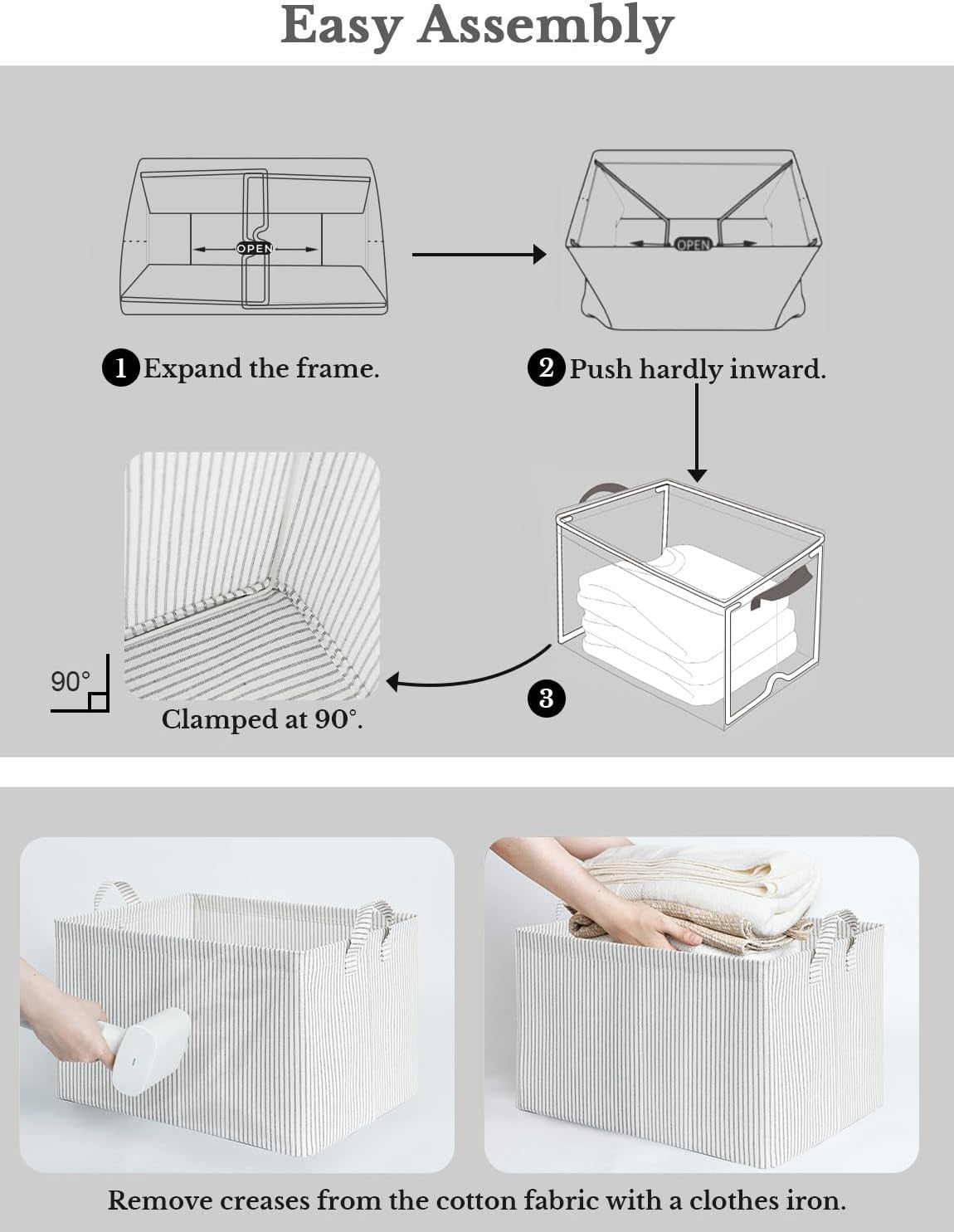 Easy Assembly

OPEN

OPEN

1 Expand the frame.

2 Push hardly inward.

90°

Clamped at 90°.

3

Remove creases from the cotton fabric with a clothes iron.