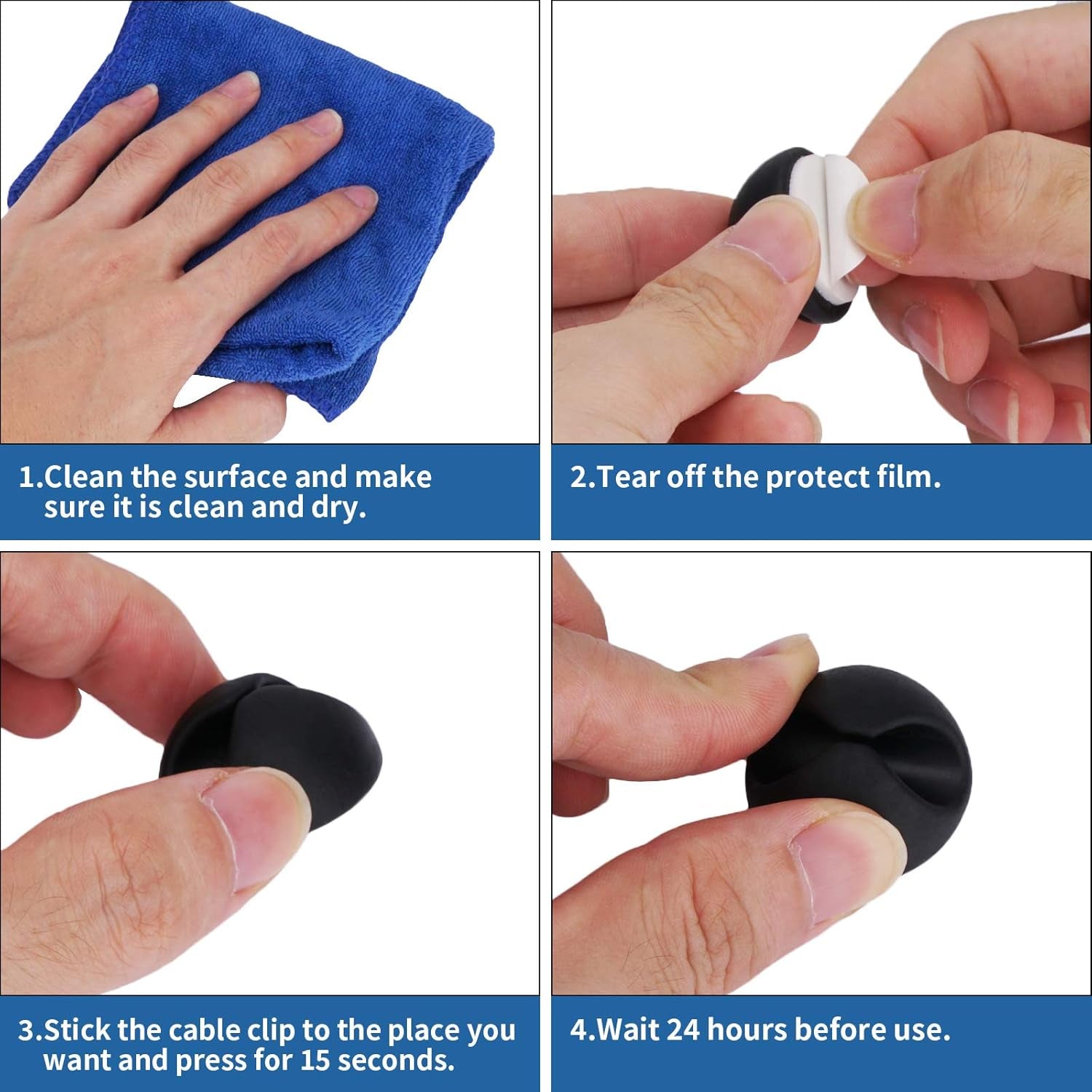 1.Clean the surface and make sure it is clean and dry.

2.Tear off the protect film.

3.Stick the cable clip to the place you want and press for 15 seconds.

4.Wait 24 hours before use.