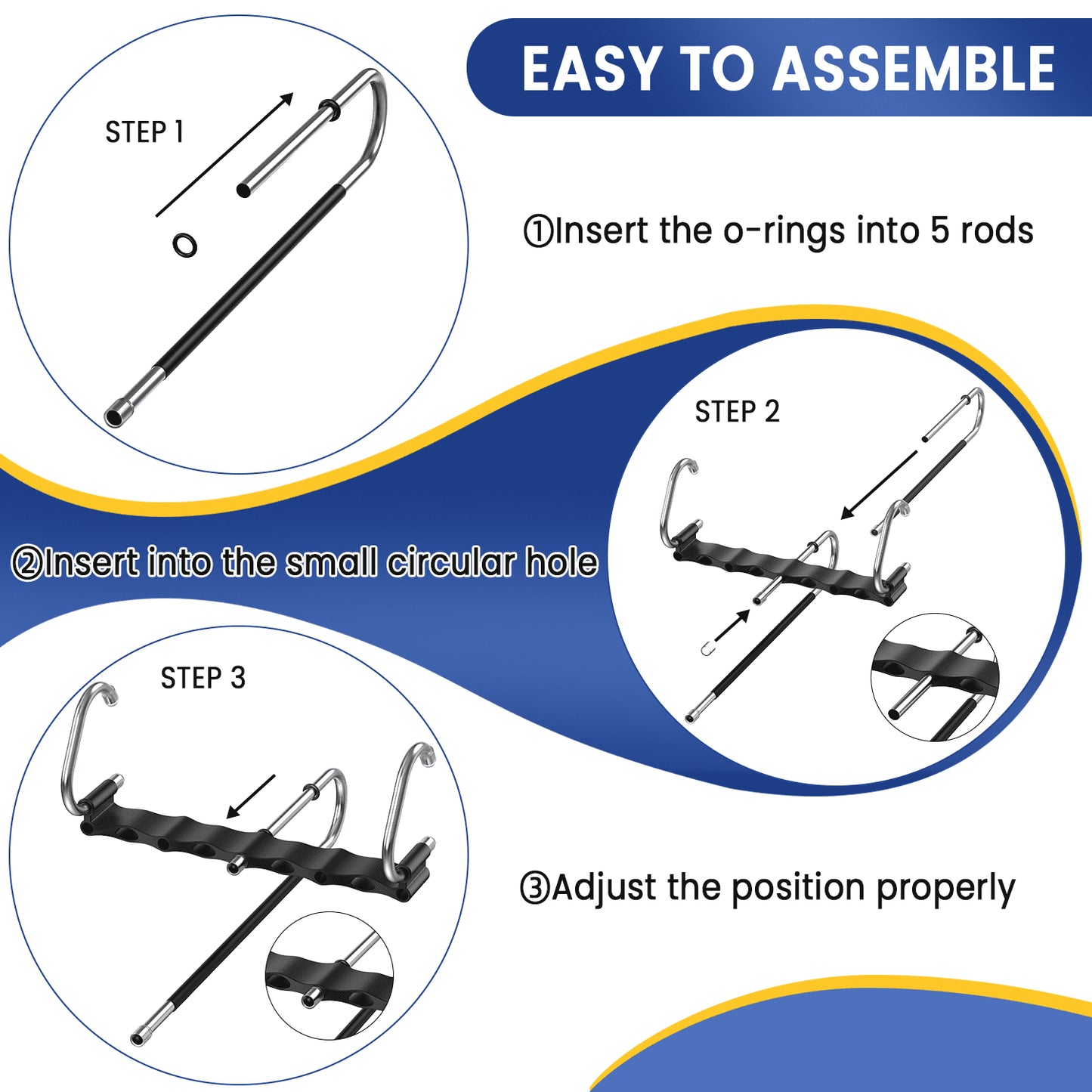 EASY TO ASSEMBLE

STEP 1

①Insert the o-rings into 5 rods

STEP 2

②Insert into the small circular hole

STEP 3

③Adjust the position properly